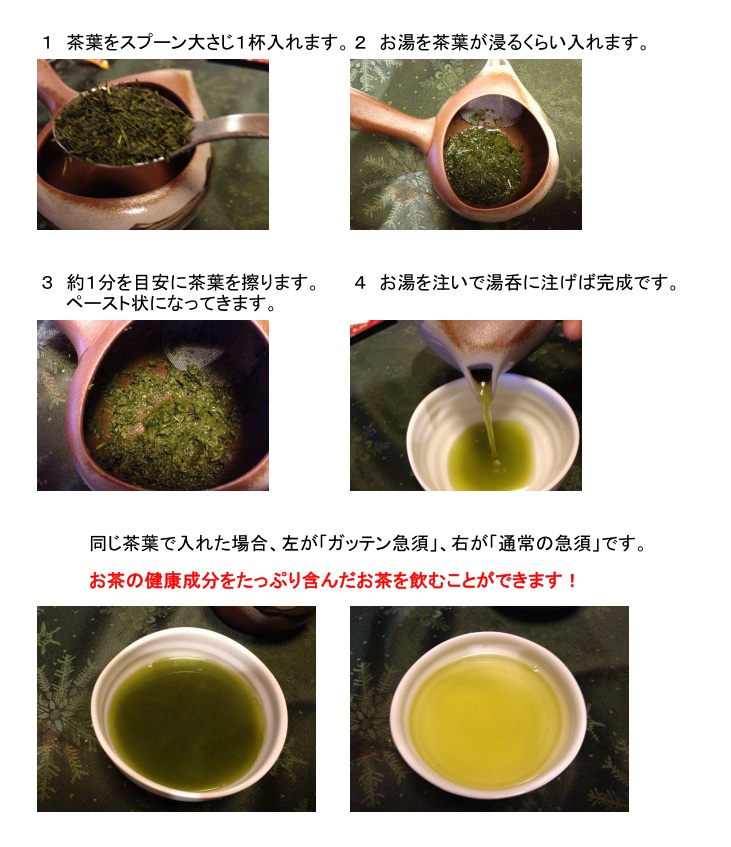 1　茶葉をスプーン大さじ1杯入れます。

2　お湯を茶葉が浸るくらい入れます。

3　約1分を目安に茶葉を擦ります。ペースト状になってきます。

4　お湯を注いで湯呑に注げば完成です。

同じ茶葉で入れた場合、左が「ガッテン急須」、右が「通常の急須」です。

お茶の健康成分をたっぷり含んだお茶を飲むことができます！